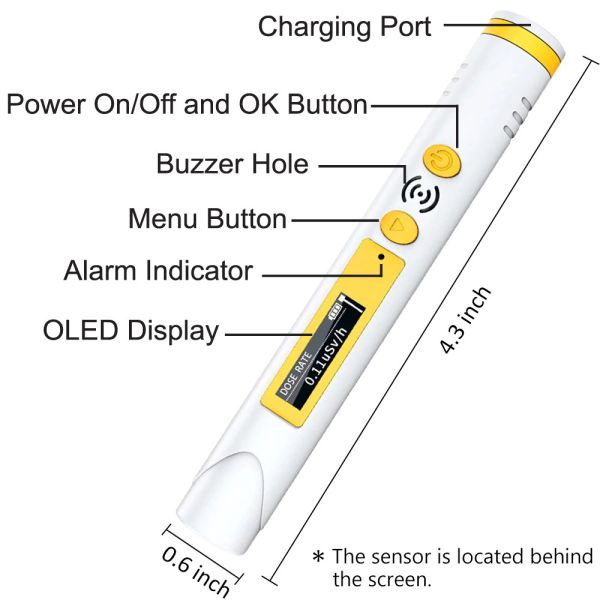 Charging Port

Power On/Off and OK Button

Buzzer Hole

Menu Button

Alarm Indicator

OLED Display

DOSE RATE
0.11uSv/h

4.3 inch

0.6 inch

* The sensor is located behind the screen.