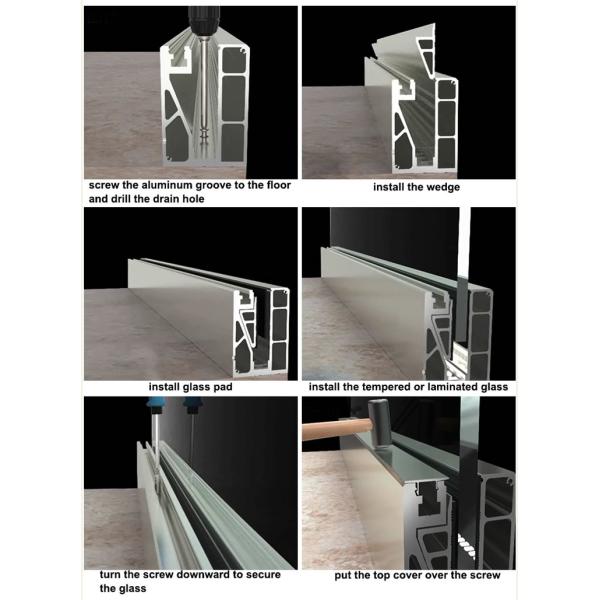 screw the aluminum groove to the floor and drill the drain hole

install the wedge

install glass pad

install the tempered or laminated glass

turn the screw downward to secure the glass

put the top cover over the screw