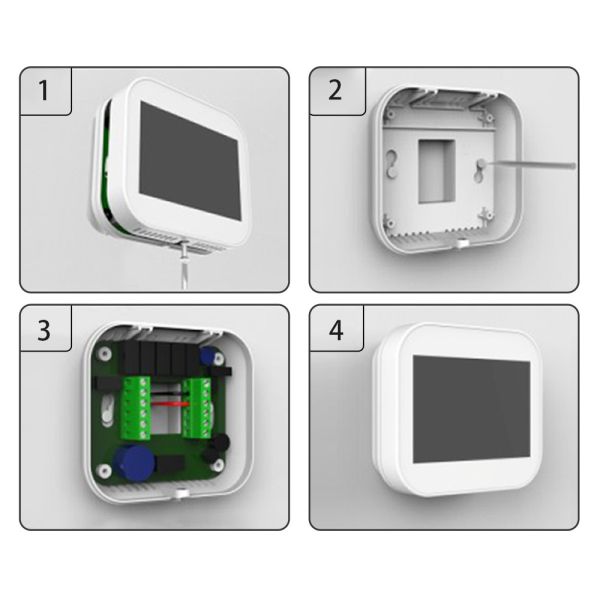 1

2

3

4