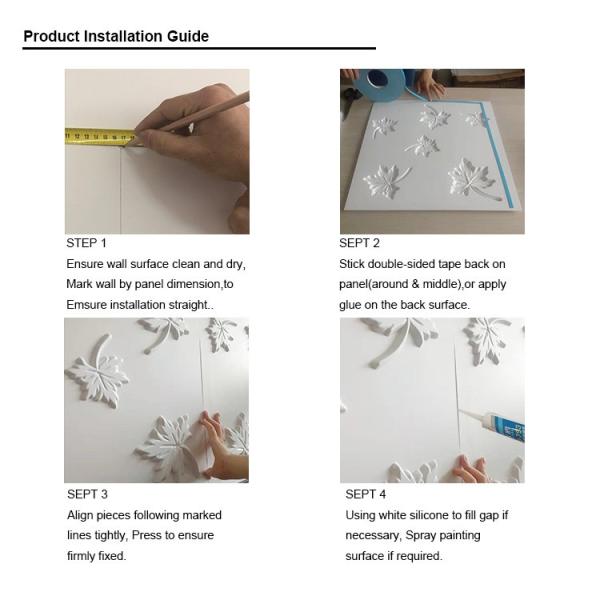 Product Installation Guide

STEP 1
Ensure wall surface clean and dry, Mark wall by panel dimension,to Emsure installation straight..

SEPT 2
Stick double-sided tape back on panel(around & middle),or apply glue on the back surface.

SEPT 3
Align pieces following marked lines tightly, Press to ensure firmly fixed.

SEPT 4
Using white silicone to fill gap if necessary, Spray painting surface if required.