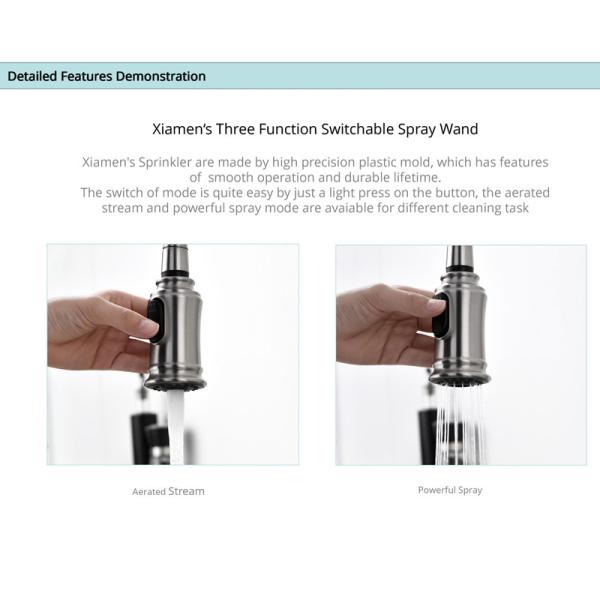 Detailed Features Demonstration

Xiamen's Three Function Switchable Spray Wand

Xiamen's Sprinkler are made by high precision plastic mold, which has features of smooth operation and durable lifetime.
The switch of mode is quite easy by just a light press on the button, the aerated stream and powerful spray mode are avaiable for different cleaning task

Aerated Stream

Powerful Spray